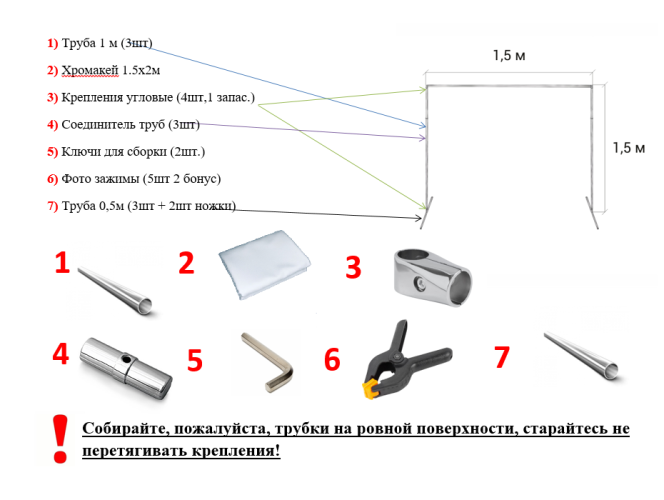 1) Труба 1 м (3шт)

2) Хромакей 1.5х2м

3) Крепления угловые (4шт,1 запас.)

4) Соединитель труб (3шт)

5) Ключи для сборки (2шт.)

6) Фото зажимы (5шт 2 бонус)

7) Труба 0,5м (3шт + 2шт ножки)

1,5 м

1,5 м

1

2

3

4

5

6

7

!

Собирайте, пожалуйста, трубки на ровной поверхности, старайтесь не перетягивать крепления!