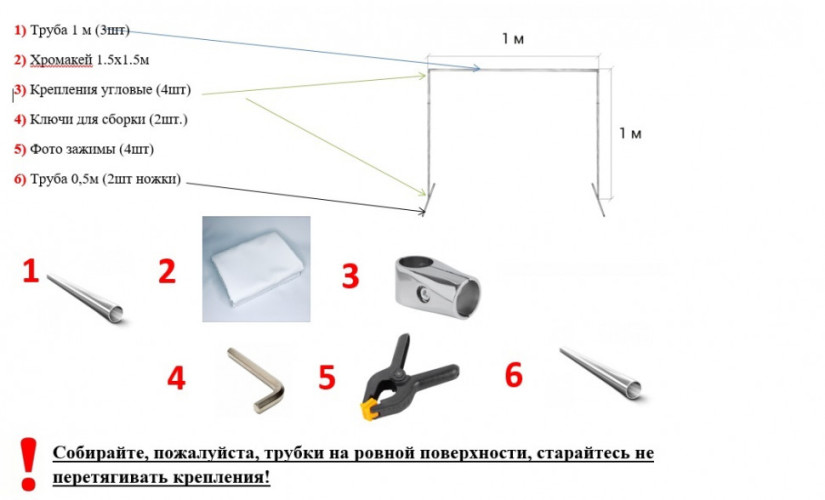 1) Труба 1 м (3шт)

2) Хромакей 1.5х1.5м

3) Крепления угловые (4шт)

4) Ключи для сборки (2шт.)

5) Фото зажимы (4шт)

6) Труба 0,5м (2шт ножки)

1 м

1 м

1

2

3

4

5

6

!

Собирайте, пожалуйста, трубки на ровной поверхности, старайтесь не перетягивать крепления!