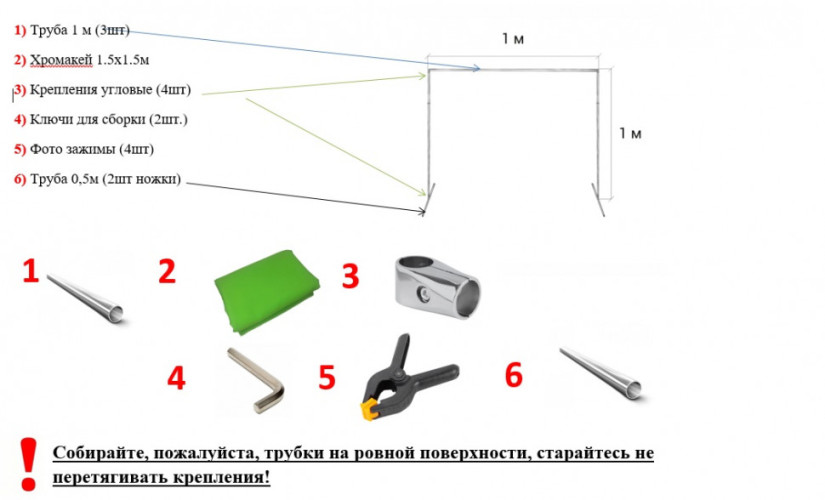 1) Труба 1 м (3шт)

2) Хромакей 1.5х1.5м

3) Крепления угловые (4шт)

4) Ключи для сборки (2шт.)

5) Фото зажимы (4шт)

6) Труба 0,5м (2шт ножки)

1 м

1 м

1

2

3

4

5

6

!

Собирайте, пожалуйста, трубки на ровной поверхности, старайтесь не перетягивать крепления!