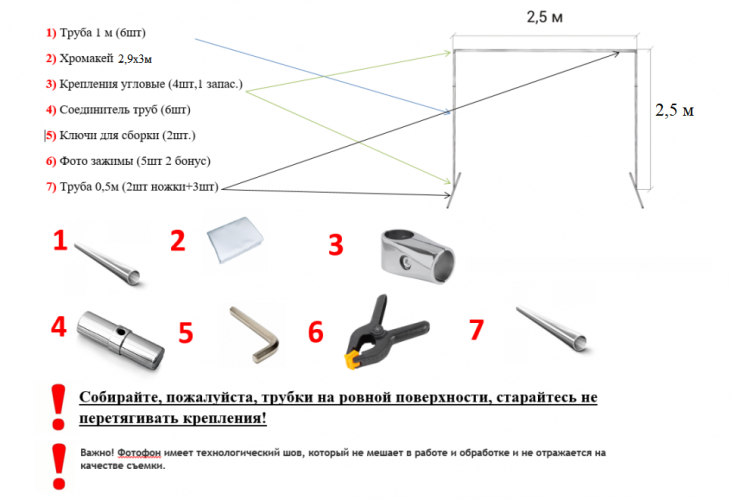 1) Труба 1 м (6шт)

2) Хромакей 2,9х3м

3) Крепления угловые (4шт,1 запас.)

4) Соединитель труб (6шт)

5) Ключи для сборки (2шт.)

6) Фото зажимы (5шт 2 бонус)

7) Труба 0,5м (2шт ножки+3шт)

2,5 м

2,5 м

1

2

3

4

5

6

7

!

Собирайте, пожалуйста, трубки на ровной поверхности, старайтесь не перетягивать крепления!

!

Важно! Фотофон имеет технологический шов, который не мешает в работе и обработке и не отражается на качестве съемки.