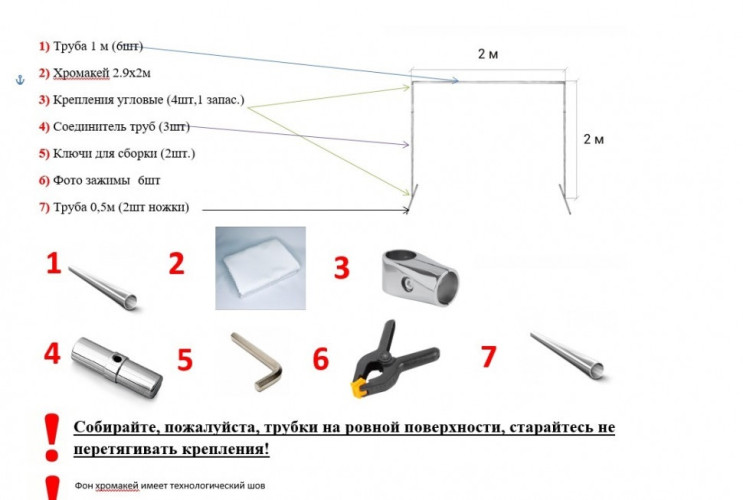 1) Труба 1 м (6шт)

2) Хромакей 2.9х2м

3) Крепления угловые (4шт,1 запас.)

4) Соединитель труб (3шт)

5) Ключи для сборки (2шт.)

6) Фото зажимы 6шт

7) Труба 0,5м (2шт ножки)

2 м

2 м

1

2

3

4

5

6

7

!

Собирайте, пожалуйста, трубки на ровной поверхности, старайтесь не перетягивать крепления!

!

Фон хромакей имеет технологический шов