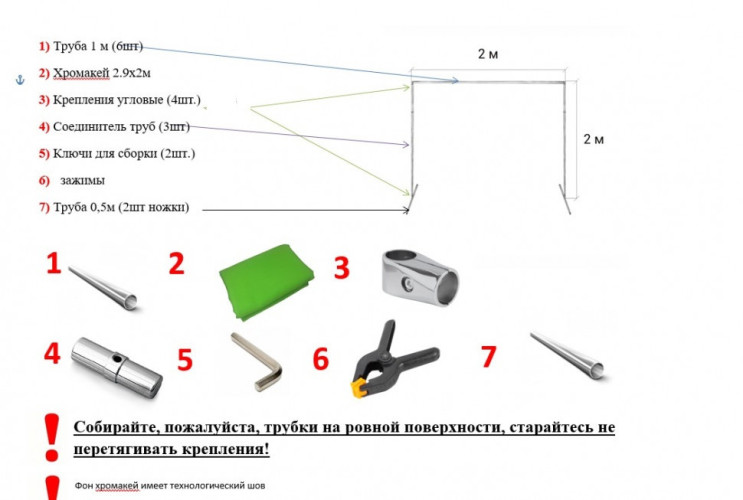 1) Труба 1 м (6шт)

2) Хромакей 2.9х2м

3) Крепления угловые (4шт.)

4) Соединитель труб (3шт)

5) Ключи для сборки (2шт.)

6) зажимы

7) Труба 0,5м (2шт ножки)

2 м

2 м

1

2

3

4

5

6

7

! Собирайте, пожалуйста, трубки на ровной поверхности, старайтесь не перетягивать крепления!

! Фон хромакей имеет технологический шов