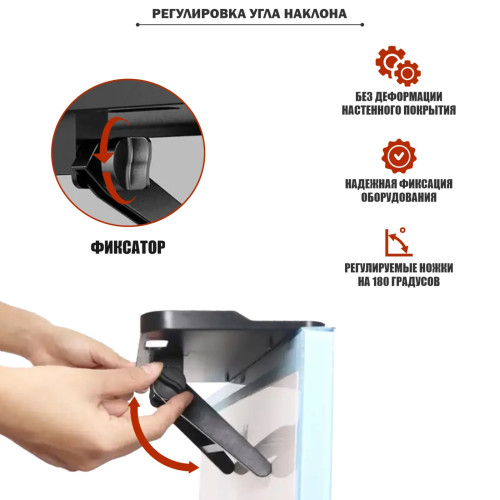 РЕГУЛИРОВКА УГЛА НАКЛОНА

ФИКСАТОР

БЕЗ ДЕФОРМАЦИИ НАСТЕННОГО ПОКРЫТИЯ

НАДЕЖНАЯ ФИКСАЦИЯ ОБОРУДОВАНИЯ

РЕГУЛИРУЕМЫЕ НОЖКИ НА 180 ГРАДУСОВ