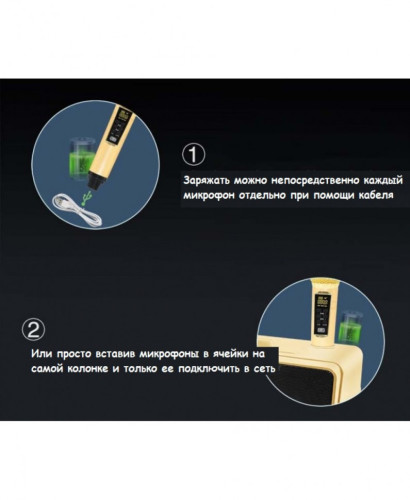 ①

Заряжать можно непосредственно каждый микрофон отдельно при помощи кабеля

②

Или просто вставив микрофоны в ячейки на самой колонке и только ее подключить в сеть