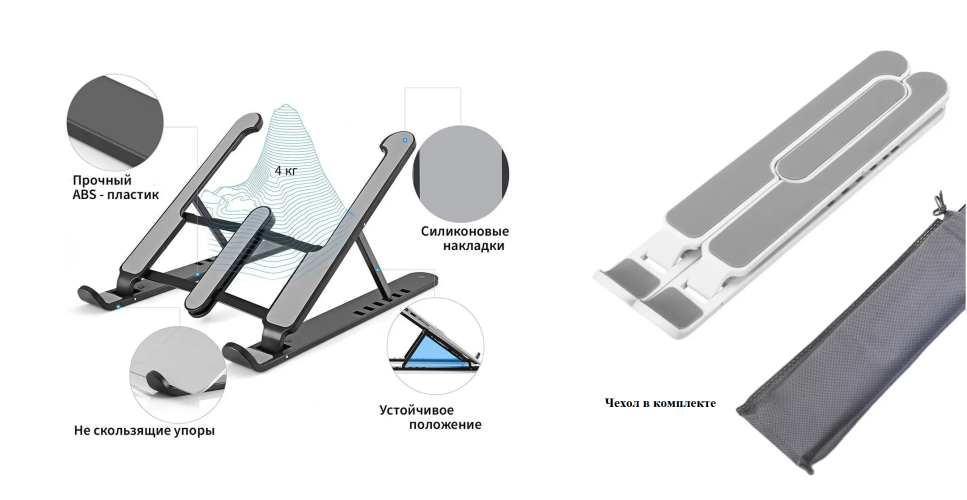 Прочный ABS - пластик

4 кг

Силиконовые накладки

Не скользящие упоры

Устойчивое положение

Чехол в комплекте