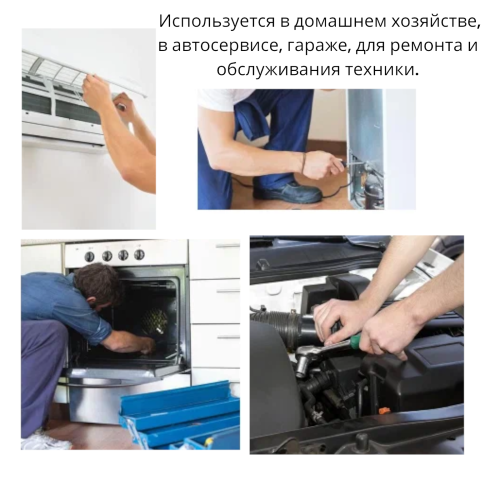 Используется в домашнем хозяйстве, в автосервисе, гараже, для ремонта и обслуживания техники.