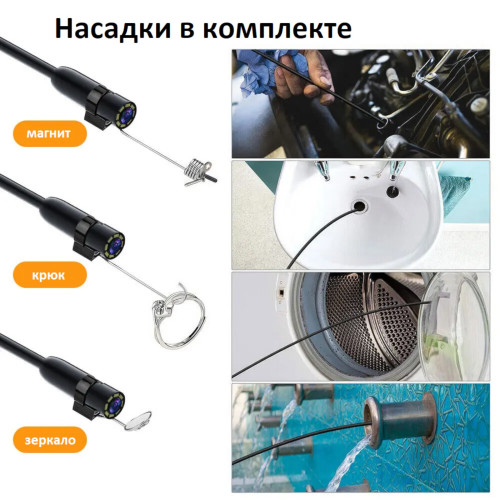 Насадки в комплекте

магнит

крюк

зеркало