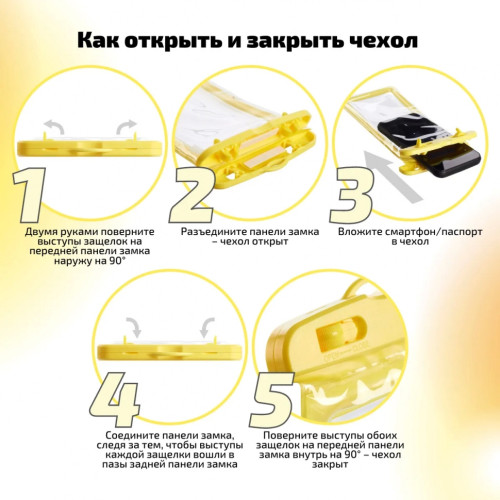 Как открыть и закрыть чехол

1

Двумя руками поверните выступы защелок на передней панели замка наружу на 90°

2

Разъедините панели замка – чехол открыт

3

Вложите смартфон/паспорт в чехол

4

Соедините панели замка, следя за тем, чтобы выступы каждой защелки вошли в пазы задней панели замка

5

Поверните выступы обоих защелок на передней панели замка внутрь на 90° – чехол закрыт