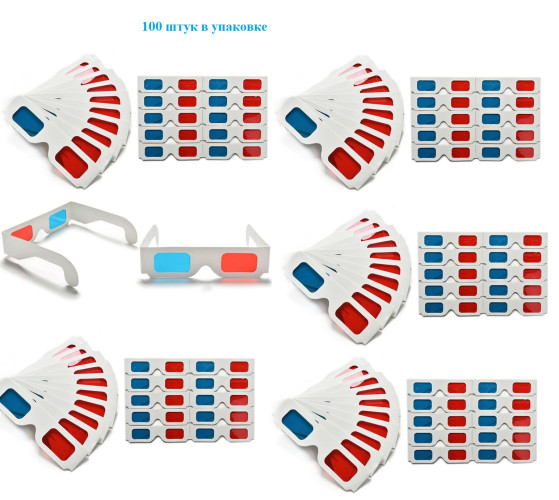 100 штук в упаковке