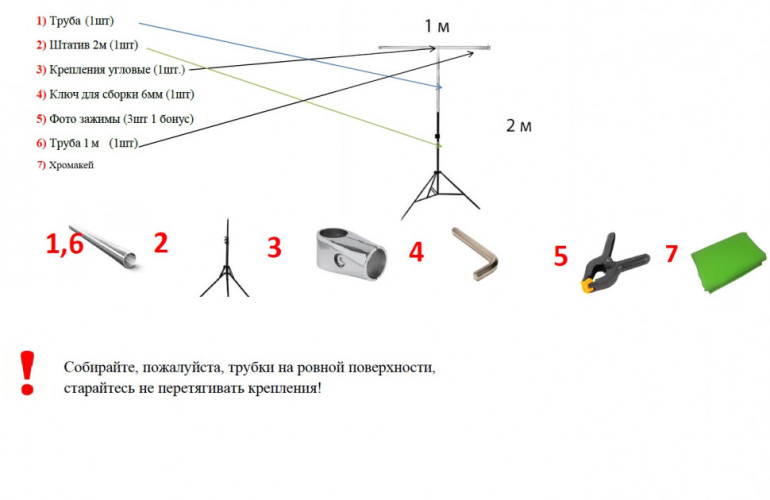 1) Труба (1шт)
2) Штатив 2м (1шт)
3) Крепления угловые (1шт.)
4) Ключ для сборки 6мм (1шт)
5) Фото зажимы (3шт 1 бонус)
6) Труба 1 м (1шт)
7) Хромакей

1 м

2 м

1,6 2 3 4 5 7

!

Собирайте, пожалуйста, трубки на ровной поверхности, старайтесь не перетягивать крепления!