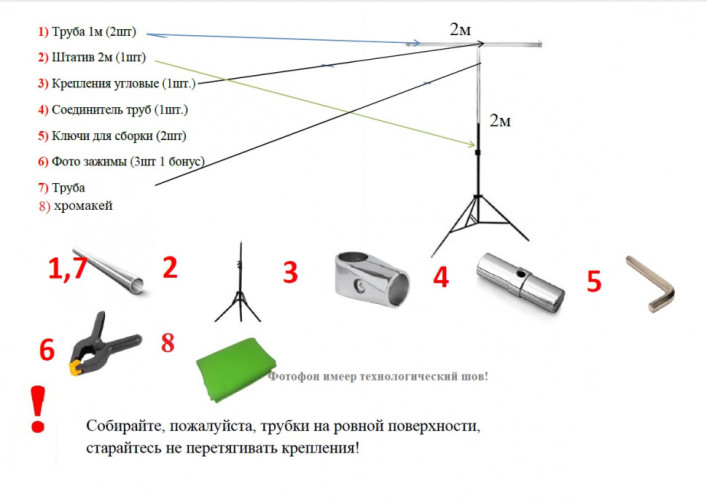 1) Труба 1м (2шт)

2) Штатив 2м (1шт)

3) Крепления угловые (1шт.)

4) Соединитель труб (1шт.)

5) Ключи для сборки (2шт)

6) Фото зажимы (3шт 1 бонус)

7) Труба

8) хромакей

2м

2м

1,7 2 3 4 5

6 8

Фотофон имеер технологический шов!

!

Собирайте, пожалуйста, трубки на ровной поверхности, старайтесь не перетягивать крепления!