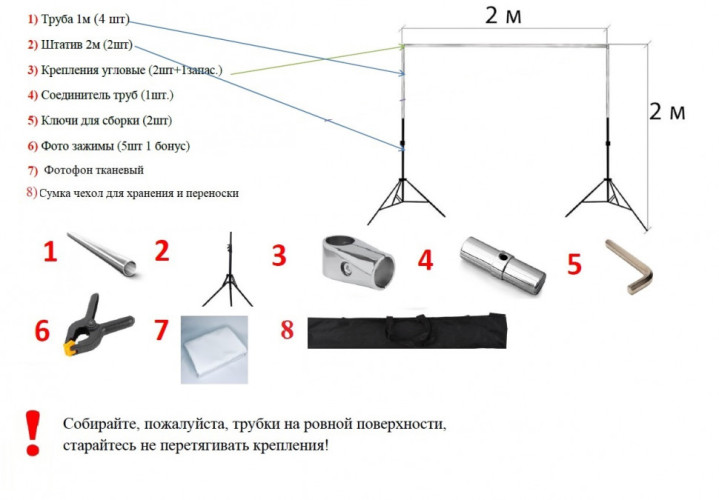 1) Труба 1м (4 шт)

2) Штатив 2м (2шт)

3) Крепления угловые (2шт+1запас.)

4) Соединитель труб (1шт.)

5) Ключи для сборки (2шт)

6) Фото зажимы (5шт 1 бонус)

7) Фотофон тканевый

8) Сумка чехол для хранения и переноски

2 м

2 м

1

2

3

4

5

6

7

8

!

Собирайте, пожалуйста, трубки на ровной поверхности, старайтесь не перетягивать крепления!