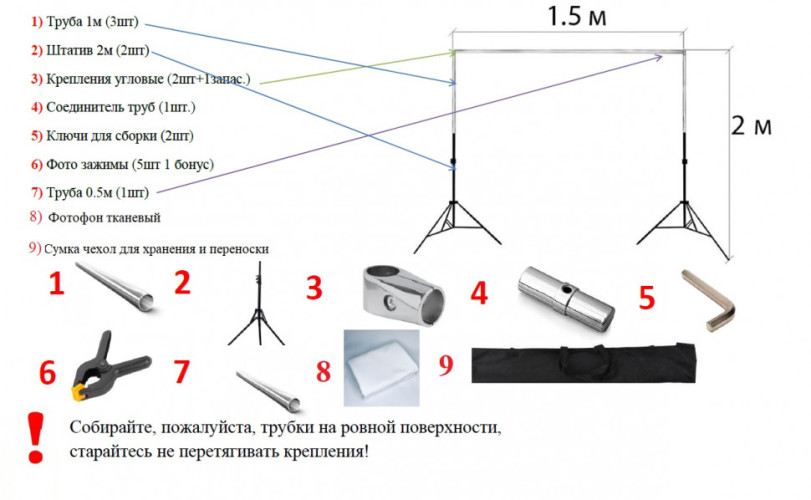 1) Труба 1м (3шт)

2) Штатив 2м (2шт)

3) Крепления угловые (2шт+1запас.)

4) Соединитель труб (1шт.)

5) Ключи для сборки (2шт)

6) Фото зажимы (5шт 1 бонус)

7) Труба 0.5м (1шт)

8) Фотофон тканевый

9) Сумка чехол для хранения и переноски

1.5 м

2 м

1 2 3 4 5

6 7 8 9

!

Собирайте, пожалуйста, трубки на ровной поверхности, старайтесь не перетягивать крепления!