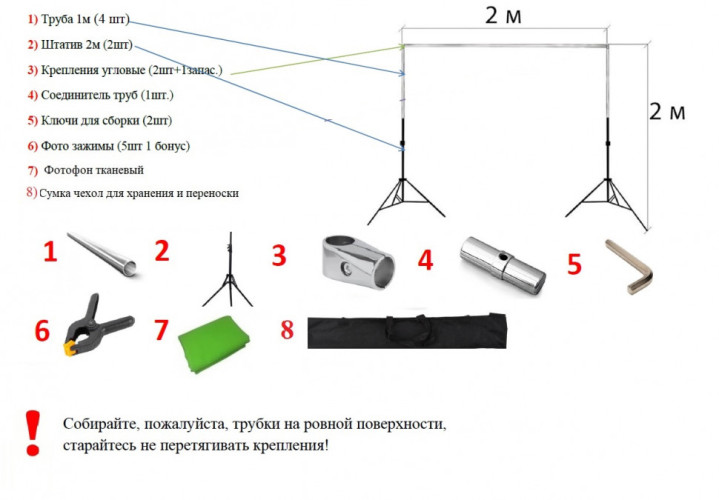 1) Труба 1м (4 шт)

2) Штатив 2м (2шт)

3) Крепления угловые (2шт+1запас.)

4) Соединитель труб (1шт.)

5) Ключи для сборки (2шт)

6) Фото зажимы (5шт 1 бонус)

7) Фотофон тканевый

8) Сумка чехол для хранения и переноски

2 м

2 м

1

2

3

4

5

6

7

8

!

Собирайте, пожалуйста, трубки на ровной поверхности, старайтесь не перетягивать крепления!