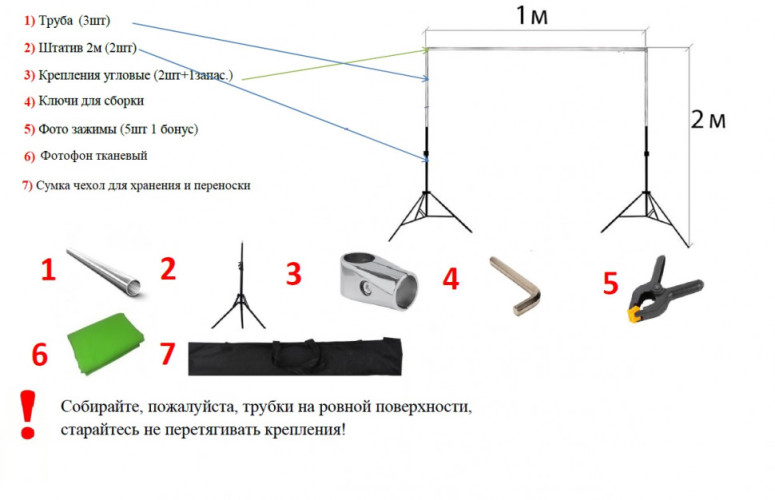 1) Труба (3шт)

2) Штатив 2м (2шт)

3) Крепления угловые (2шт+1запас.)

4) Ключи для сборки

5) Фото зажимы (5шт 1 бонус)

6) Фотофон тканевый

7) Сумка чехол для хранения и переноски

1м

2м

1

2

3

4

5

6

7

!

Собирайте, пожалуйста, трубки на ровной поверхности, старайтесь не перетягивать крепления!